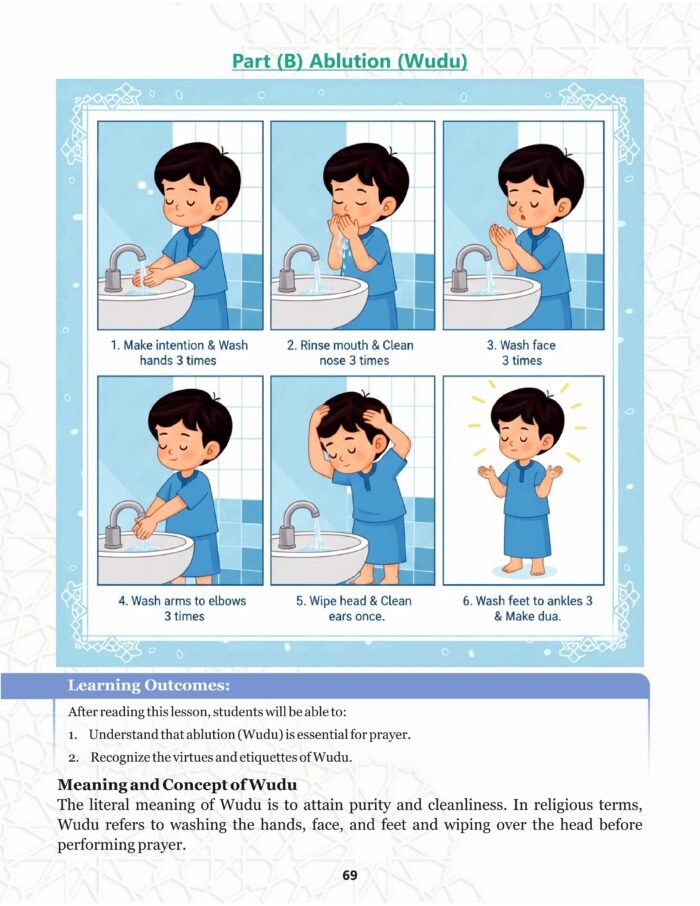 Part (B) Ablution (Wudu)

1. Make intention & Wash hands 3 times

2. Rinse mouth & Clean nose 3 times

3. Wash face 3 times

4. Wash arms to elbows 3 times

5. Wipe head & Clean ears once.

6. Wash feet to ankles 3 & Make dua.

Learning Outcomes:

After reading this lesson, students will be able to:

1. Understand that ablution (Wudu) is essential for prayer.

2. Recognize the virtues and etiquettes of Wudu.

Meaning and Concept of Wudu

The literal meaning of Wudu is to attain purity and cleanliness. In religious terms, Wudu refers to washing the hands, face, and feet and wiping over the head before performing prayer.

69